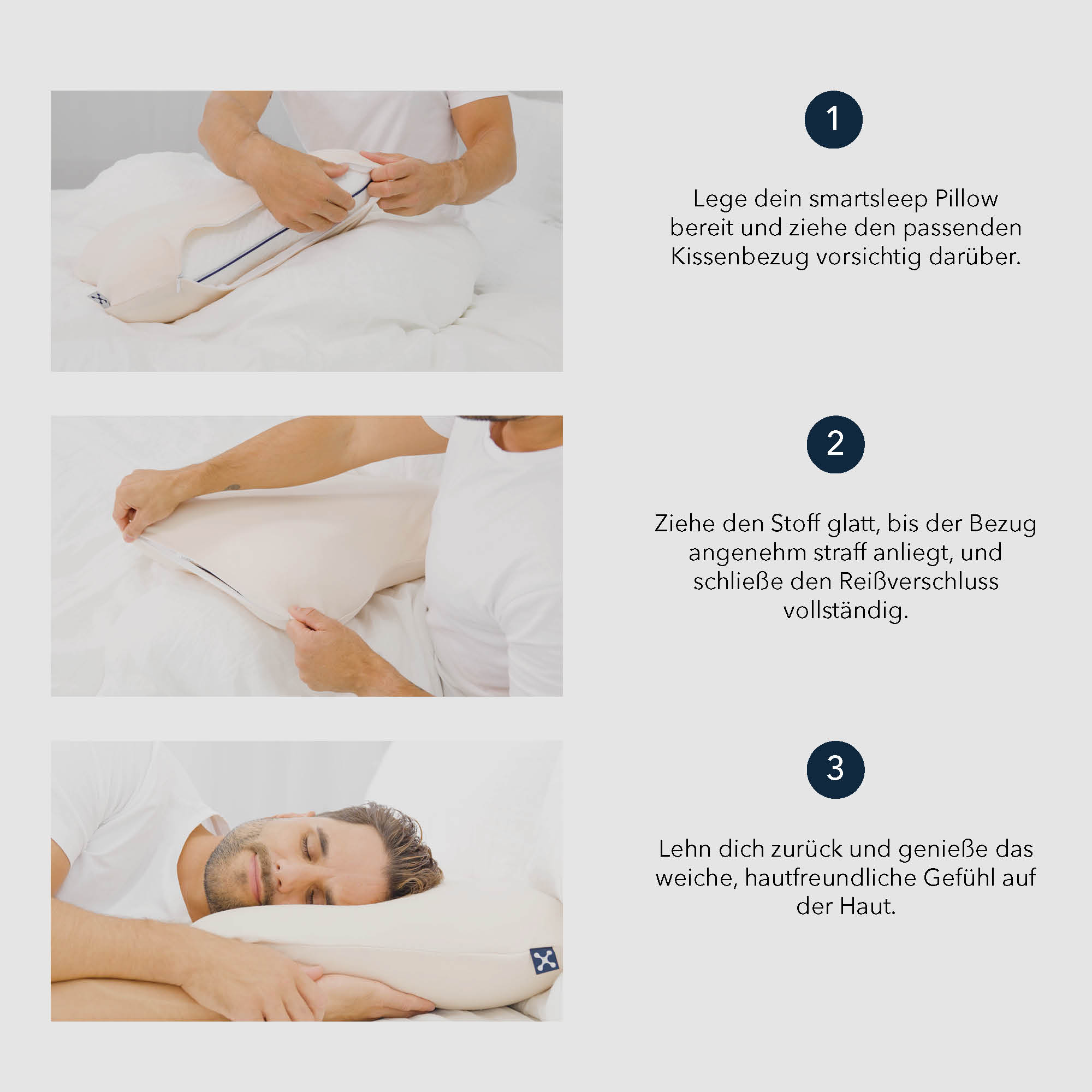 1

Lege dein smartsleep Pillow bereit und ziehe den passenden Kissenbezug vorsichtig darüber.

2

Ziehe den Stoff glatt, bis der Bezug angenehm straff anliegt, und schließe den Reißverschluss vollständig.

3

Lehn dich zurück und genieße das weiche, hautfreundliche Gefühl auf der Haut.